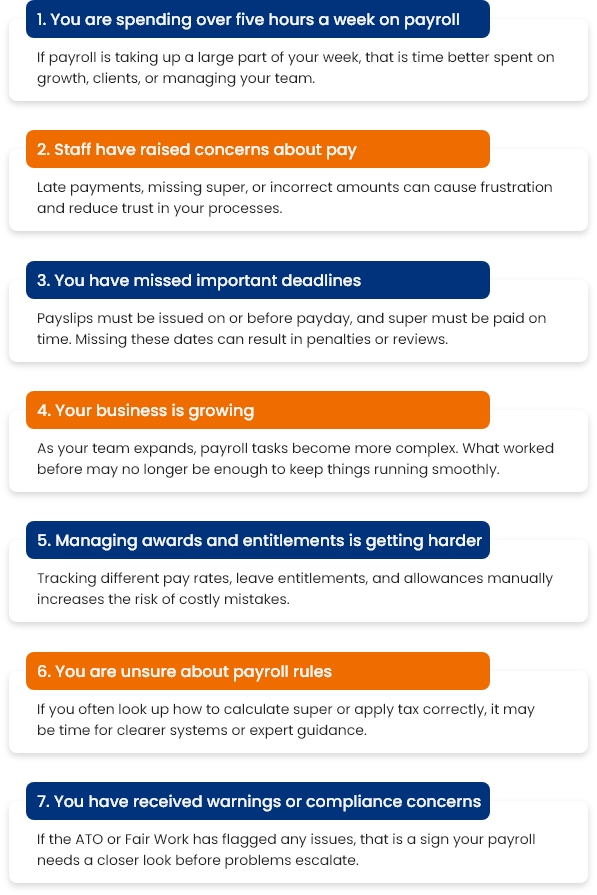 1. You are spending over five hours a week on payroll

If payroll is taking up a large part of your week, that is time better spent on growth, clients, or managing your team.

2. Staff have raised concerns about pay

Late payments, missing super, or incorrect amounts can cause frustration and reduce trust in your processes.

3. You have missed important deadlines

Payslips must be issued on or before payday, and super must be paid on time. Missing these dates can result in penalties or reviews.

4. Your business is growing

As your team expands, payroll tasks become more complex. What worked before may no longer be enough to keep things running smoothly.

5. Managing awards and entitlements is getting harder

Tracking different pay rates, leave entitlements, and allowances manually increases the risk of costly mistakes.

6. You are unsure about payroll rules

If you often look up how to calculate super or apply tax correctly, it may be time for clearer systems or expert guidance.

7. You have received warnings or compliance concerns

If the ATO or Fair Work has flagged any issues, that is a sign your payroll needs a closer look before problems escalate.