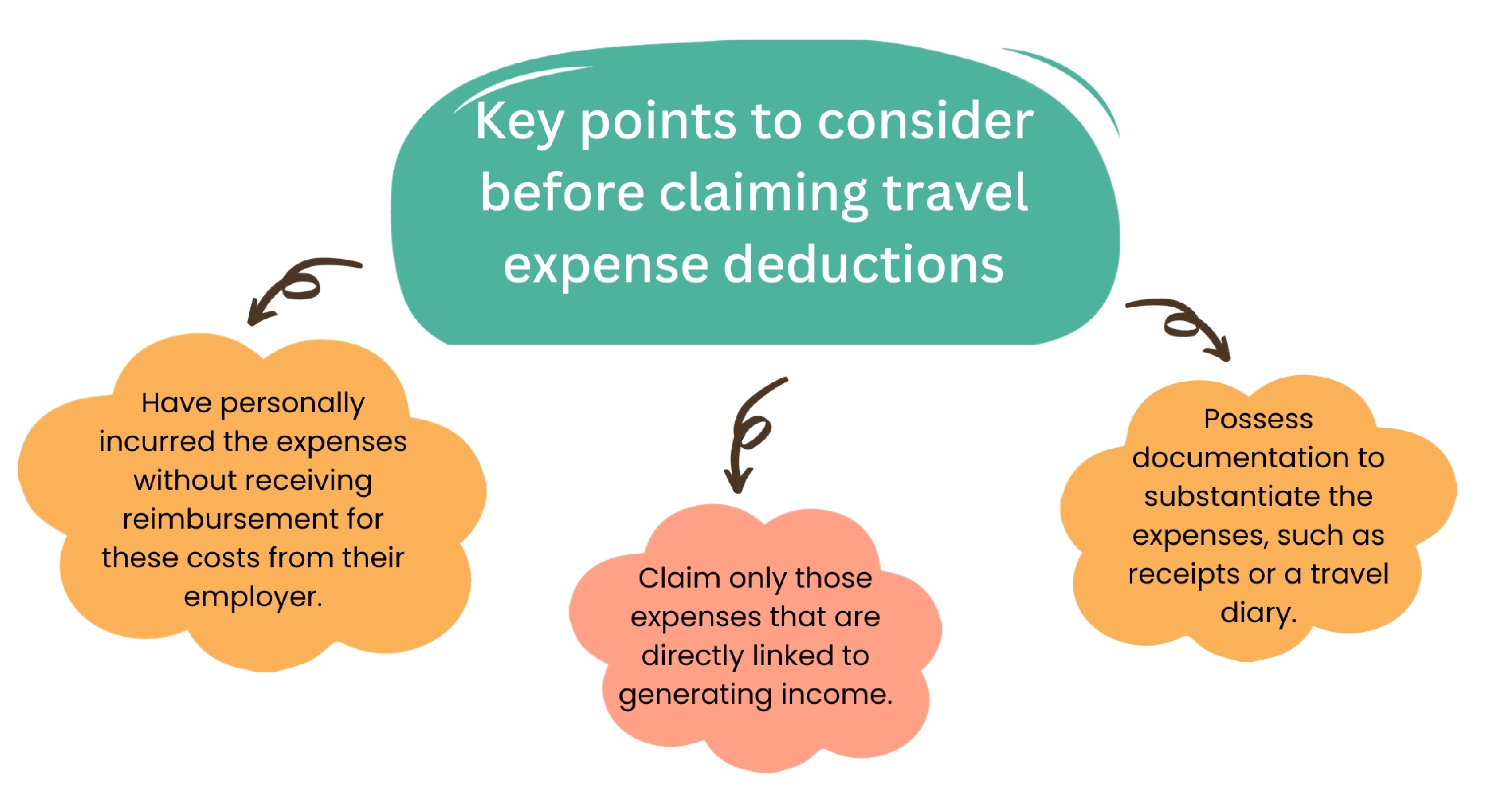 Key points to consider before claiming travel expense deductions

Have personally incurred the expenses without receiving reimbursement for these costs from their employer.

Claim only those expenses that are directly linked to generating income.

Possess documentation to substantiate the expenses, such as receipts or a travel diary.